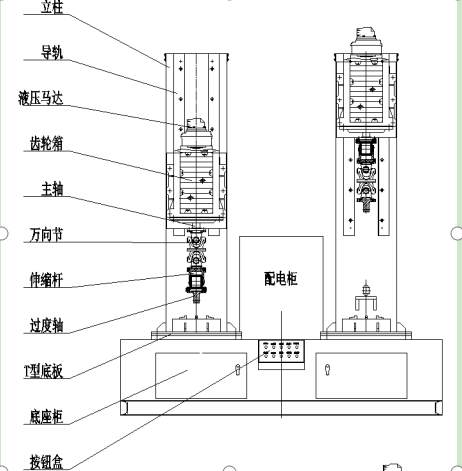 立柱

导轨

液压马达

齿轮箱

主轴

万向节

伸缩杆

过度轴

T型底板

底座柜

按钮盒

配电柜